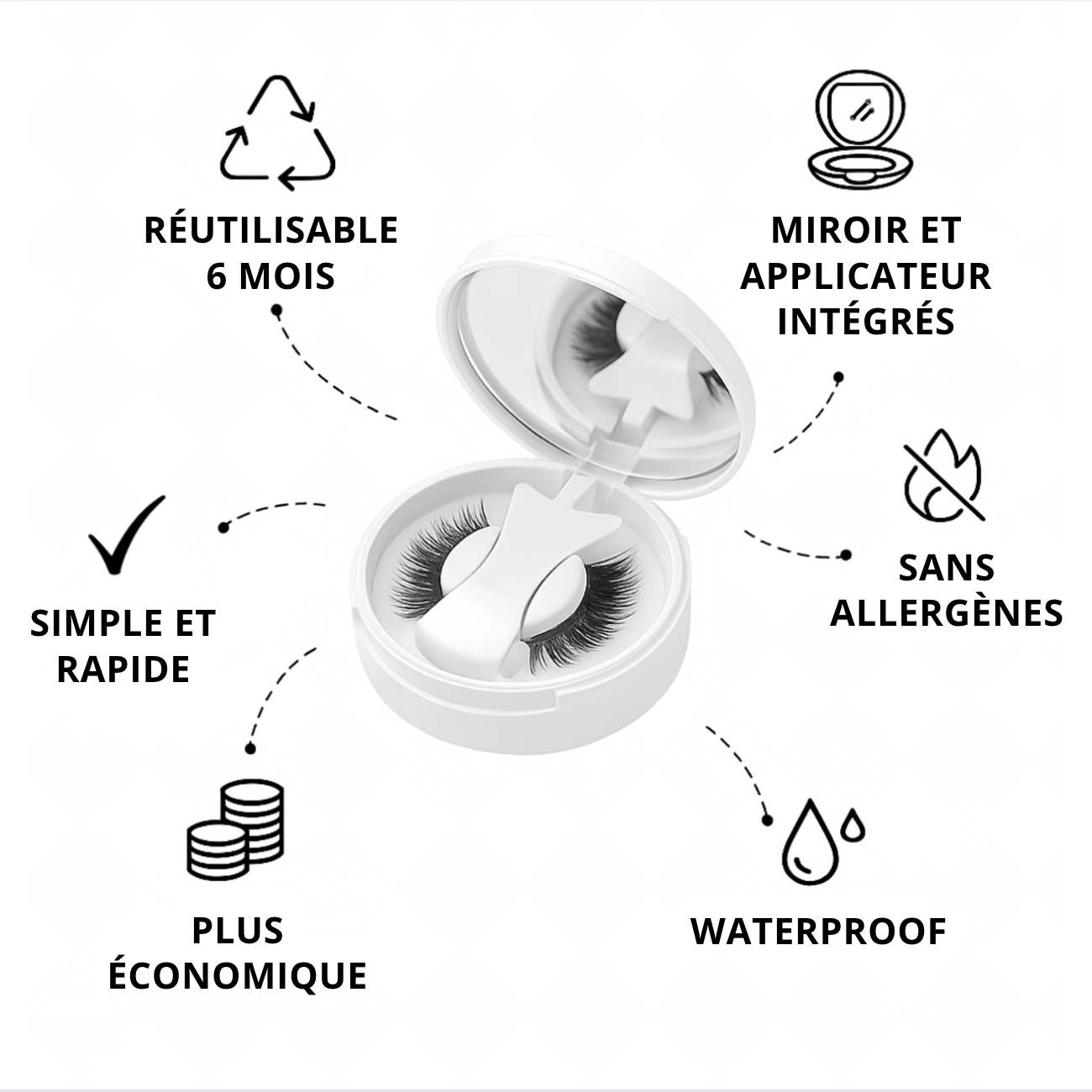 RÉUTILISABLE
6 MOIS

MIROIR ET
APPLICATEUR
INTÉGRÉS

SIMPLE ET
RAPIDE

SANS
ALLERGÈNES

PLUS
ÉCONOMIQUE

WATERPROOF